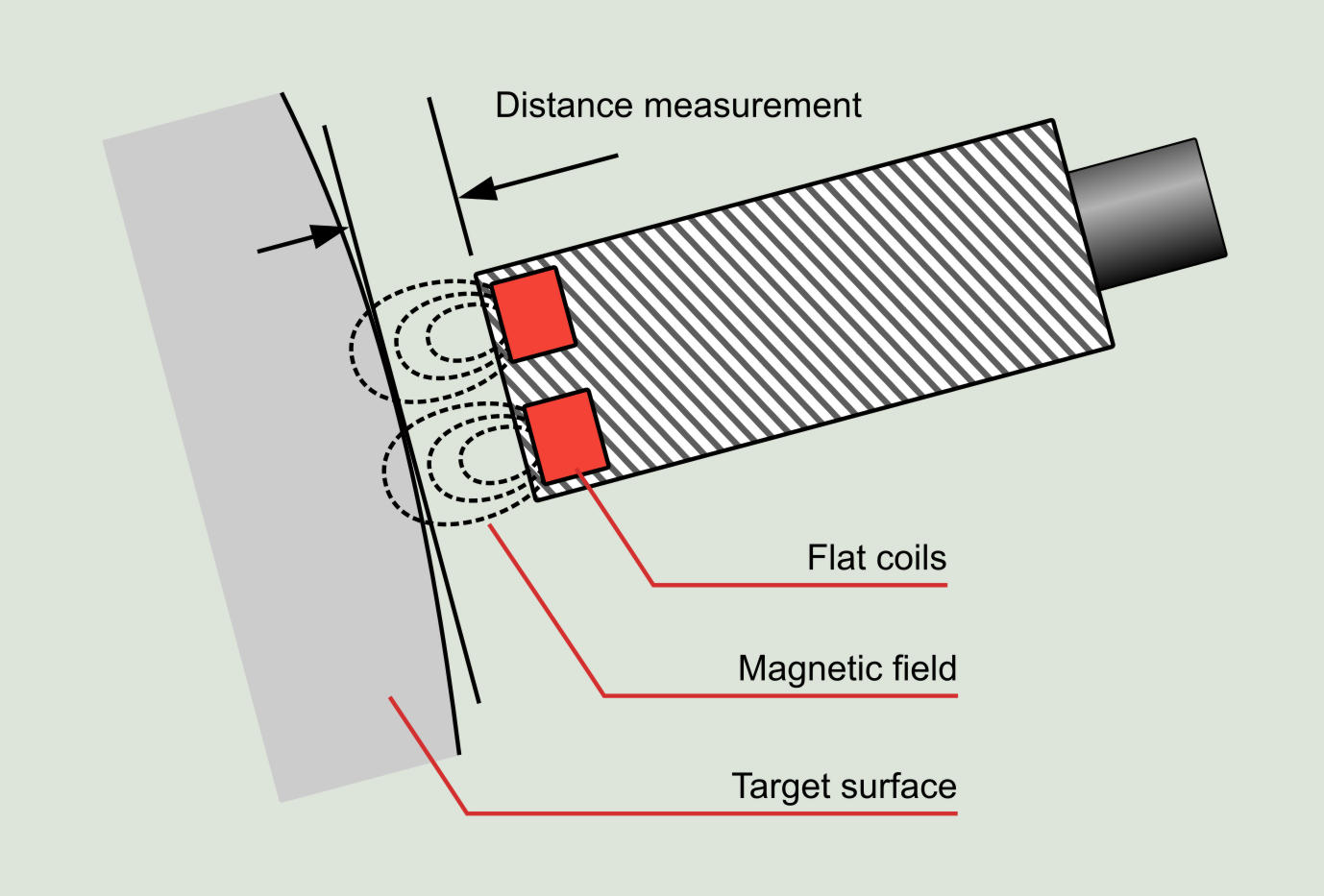 Distance measurement

Flat coils

Magnetic field

Target surface